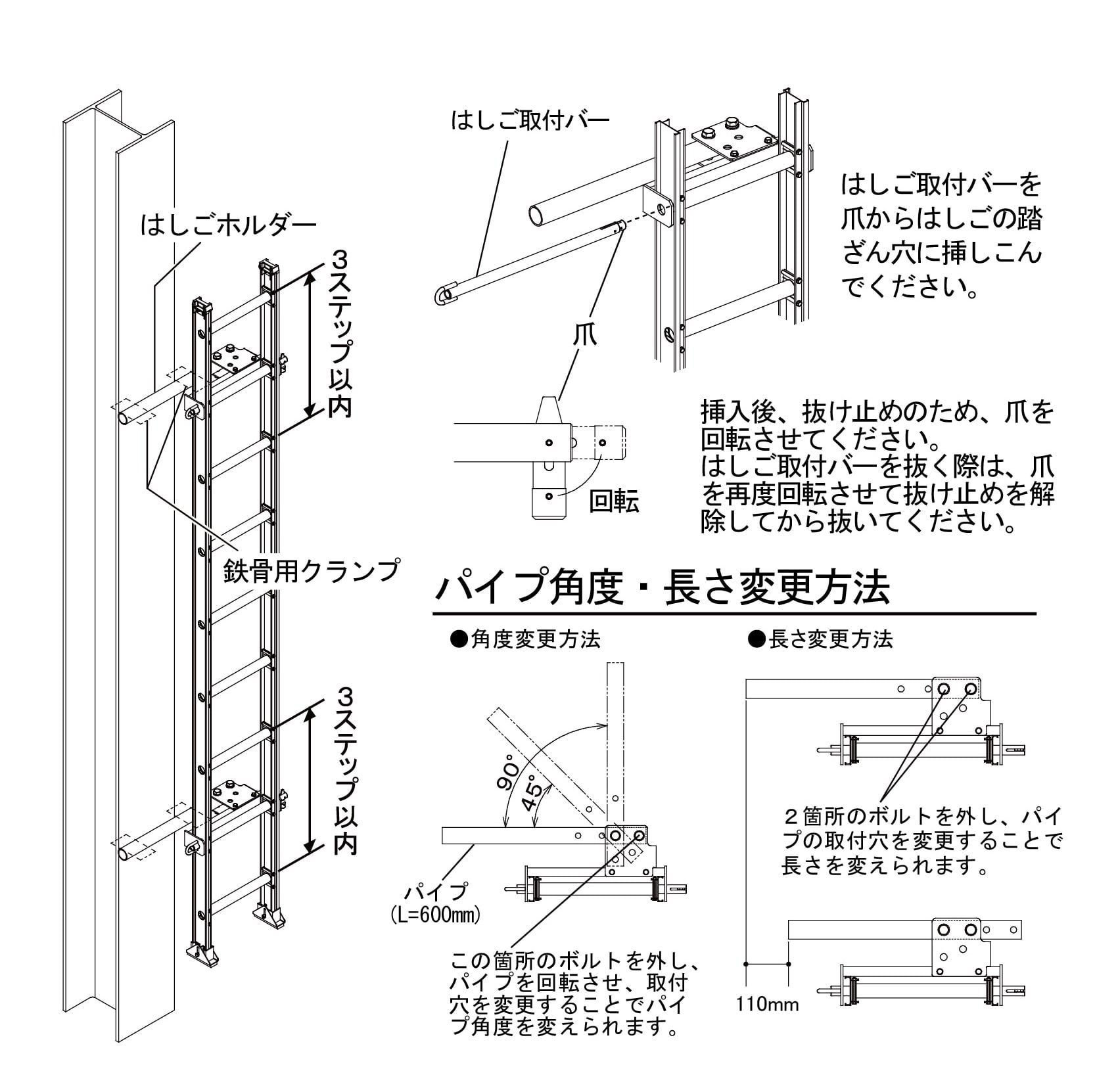 はしごホルダー

3ステップ以内

鉄骨用クランプ

3ステップ以内

はしご取付バー

爪

回転

はしご取付バーを爪からはしごの踏ざん穴に挿しこんでください。

挿入後、抜け止めのため、爪を回転させてください。
はしご取付バーを抜く際は、爪を再度回転させて抜け止めを解除してから抜いてください。

パイプ角度・長さ変更方法

●角度変更方法

90°
45°

パイプ
(L=600mm)

この箇所のボルトを外し、パイプを回転させ、取付穴を変更することでパイプ角度を変えられます。

●長さ変更方法

2箇所のボルトを外し、パイプの取付穴を変更することで長さを変えられます。

110mm