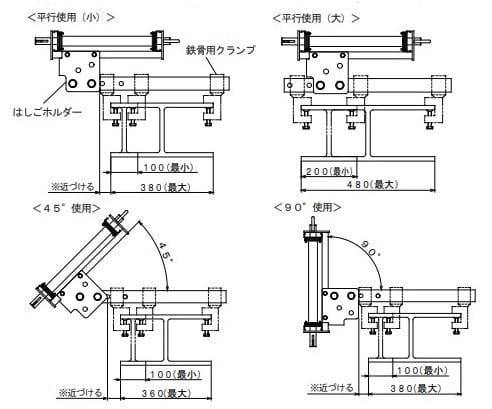 ＜平行使用（小）＞

鉄骨用クランプ

はしごホルダー

100(最小)

※近づける

380(最大)

＜平行使用（大）＞

200(最小)

480(最大)

＜45°使用＞

45°

100(最小)

※近づける

360(最大)

＜90°使用＞

90°

100(最小)

※近づける

380(最大)